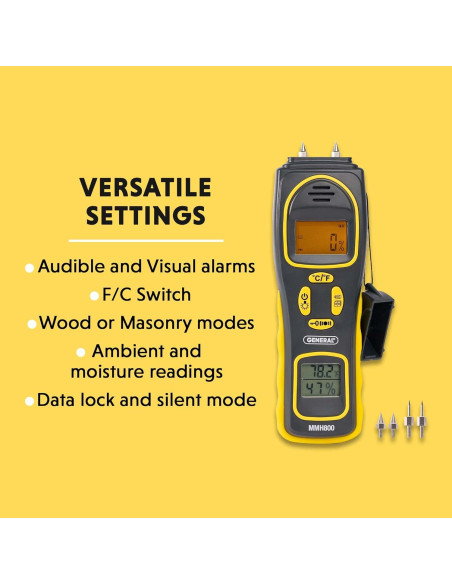 VERSATILE SETTINGS

Audible and Visual alarms

F/C Switch

Wood or Masonry modes

Ambient and moisture readings

Data lock and silent mode

0%

°C/°F

GENERAL

78.2

47%

MMH800