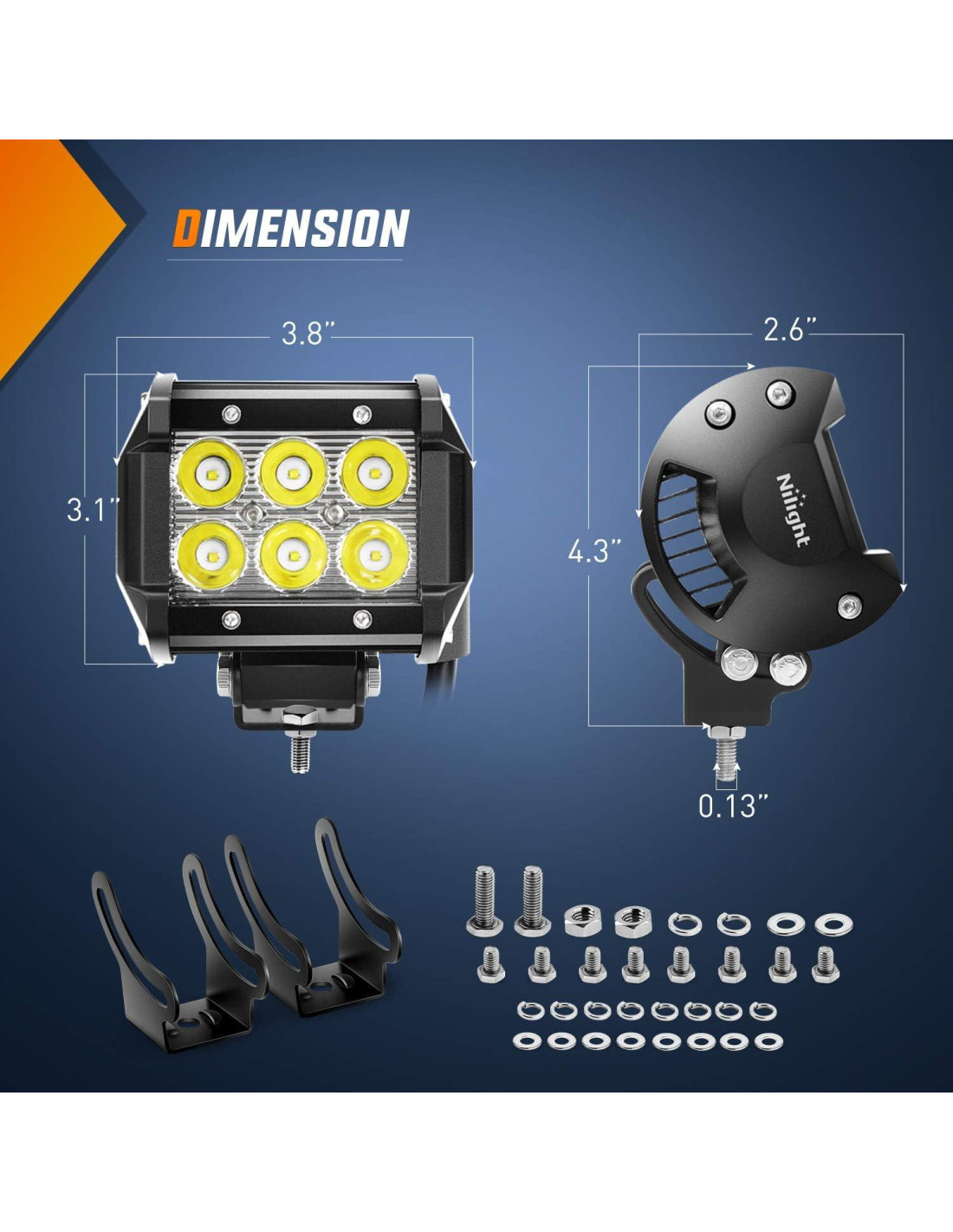 DIMENSION

3.8"

3.1"

2.6"

4.3"

Nilight

0.13"