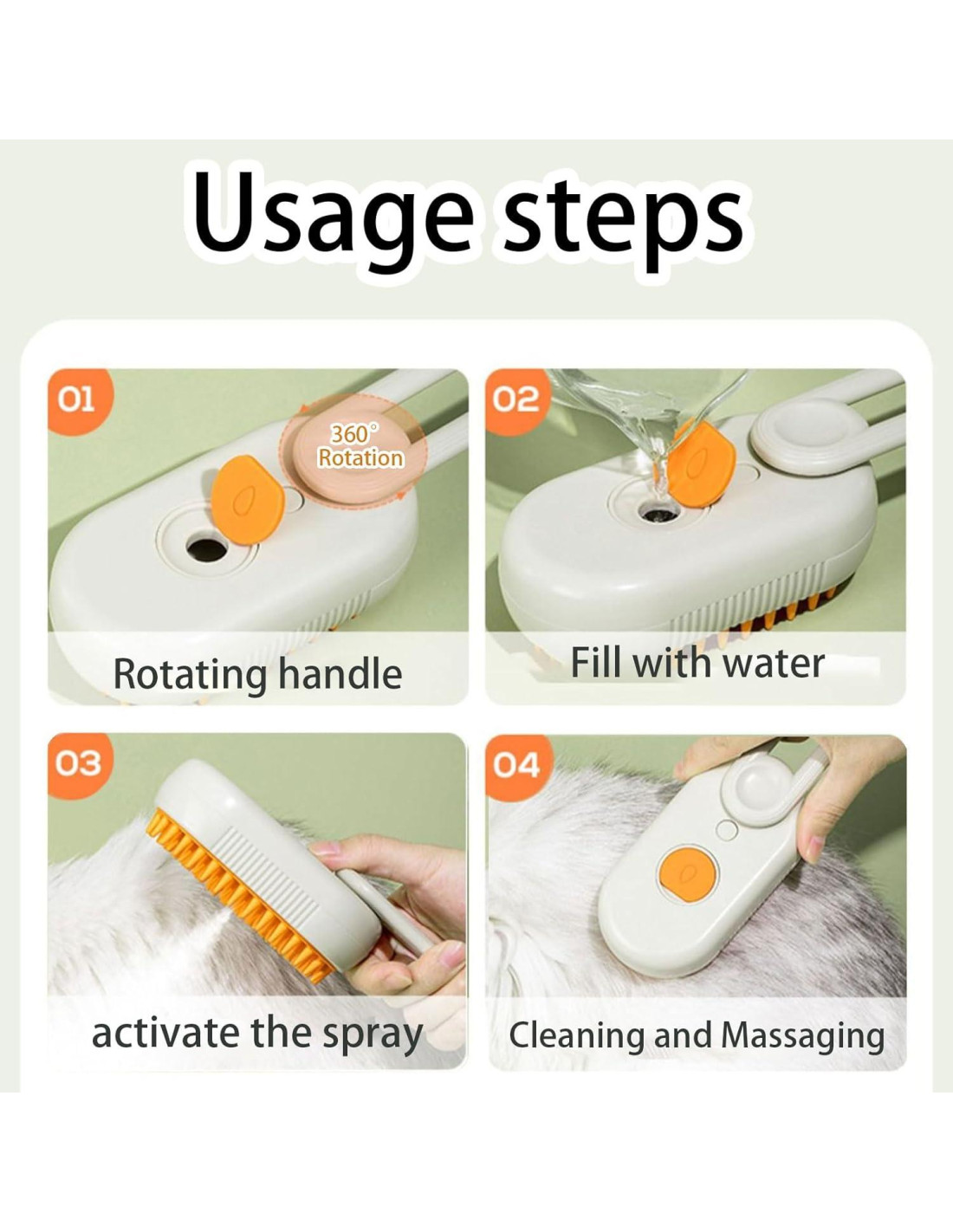 Usage steps

01

360°
Rotation

Rotating handle

02

Fill with water

03

activate the spray

04

Cleaning and Massaging