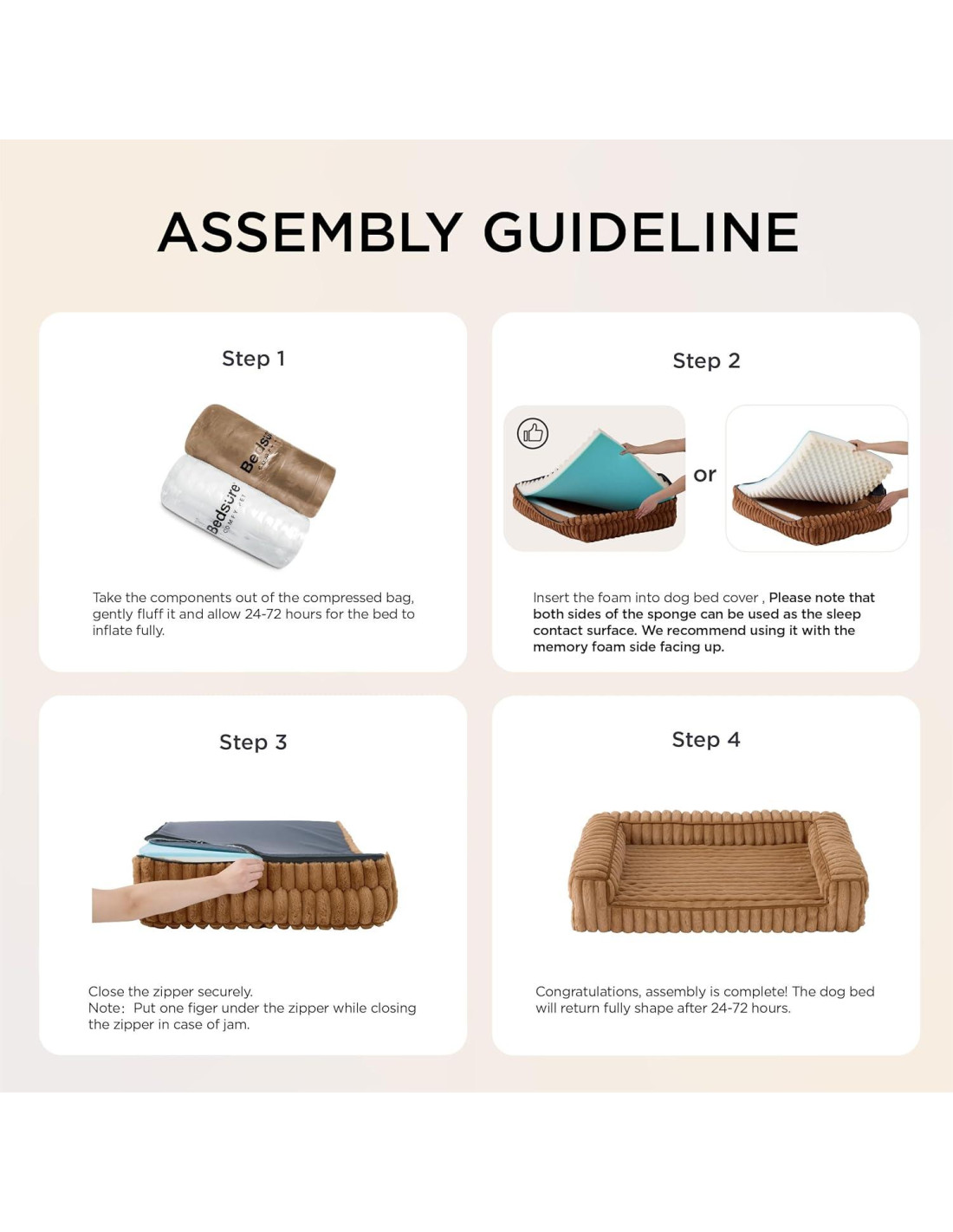 ASSEMBLY GUIDELINE

Step 1

Bedsure

Bedsure

Take the components out of the compressed bag, gently fluff it and allow 24-72 hours for the bed to inflate fully.

Step 2

or

Insert the foam into dog bed cover , Please note that both sides of the sponge can be used as the sleep contact surface. We recommend using it with the memory foam side facing up.

Step 3

Close the zipper securely.
Note: Put one figer under the zipper while closing the zipper in case of jam.

Step 4

Congratulations, assembly is complete! The dog bed will return fully shape after 24-72 hours.