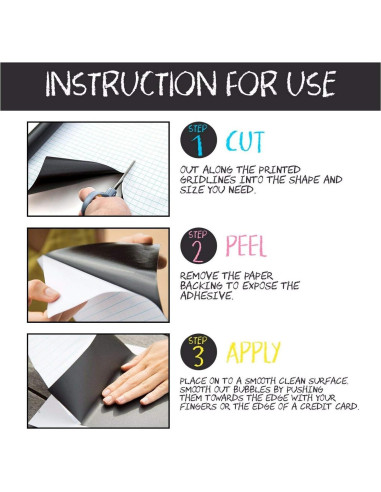 INSTRUCTION FOR USE

STEP 1 CUT

OUT ALONG THE PRINTED GRIDLINES INTO THE SHAPE AND SIZE YOU NEED.

STEP 2 PEEL

REMOVE THE PAPER BACKING TO EXPOSE THE ADHESIVE.

STEP 3 APPLY

PLACE ON TO A SMOOTH CLEAN SURFACE. SMOOTH OUT BUBBLES BY PUSHING THEM TOWARDS THE EDGE WITH YOUR FINGERS OR THE EDGE OF A CREDIT CARD.