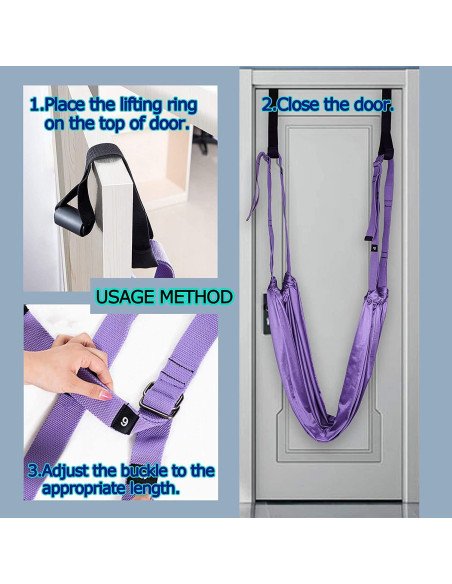 1.Place the lifting ring on the top of door.

2.Close the door.

USAGE METHOD

9

3.Adjust the buckle to the appropriate length.