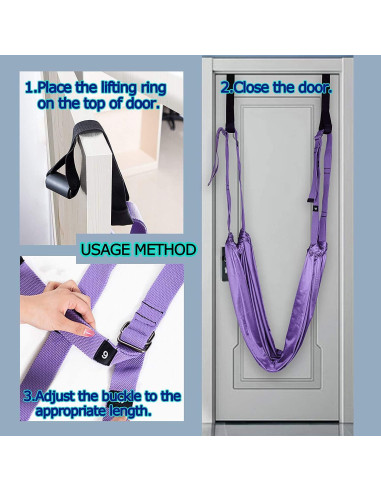 1.Place the lifting ring on the top of door.

2.Close the door.

USAGE METHOD

9

3.Adjust the buckle to the appropriate length.