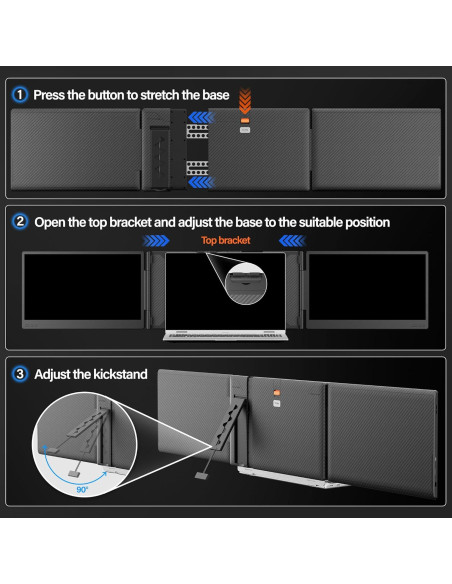 1 Press the button to stretch the base

2 Open the top bracket and adjust the base to the suitable position

Top bracket

3 Adjust the kickstand

90°