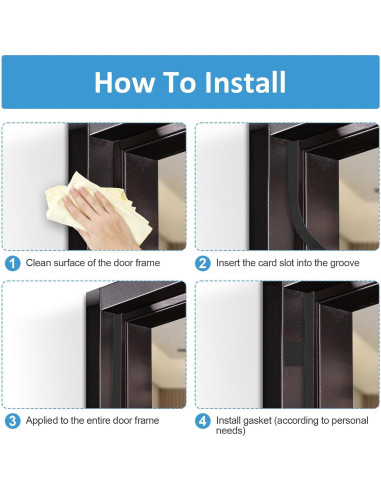 How To Install

1 Clean surface of the door frame

2 Insert the card slot into the groove

3 Applied to the entire door frame

4 Install gasket (according to personal needs)