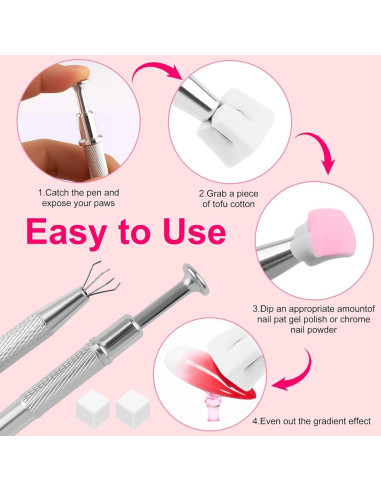 1.Catch the pen and expose your paws

2.Grab a piece of tofu cotton

Easy to Use

3.Dip an appropriate amountof nail pat gel polish or chrome nail powder

4.Even out the gradient effect