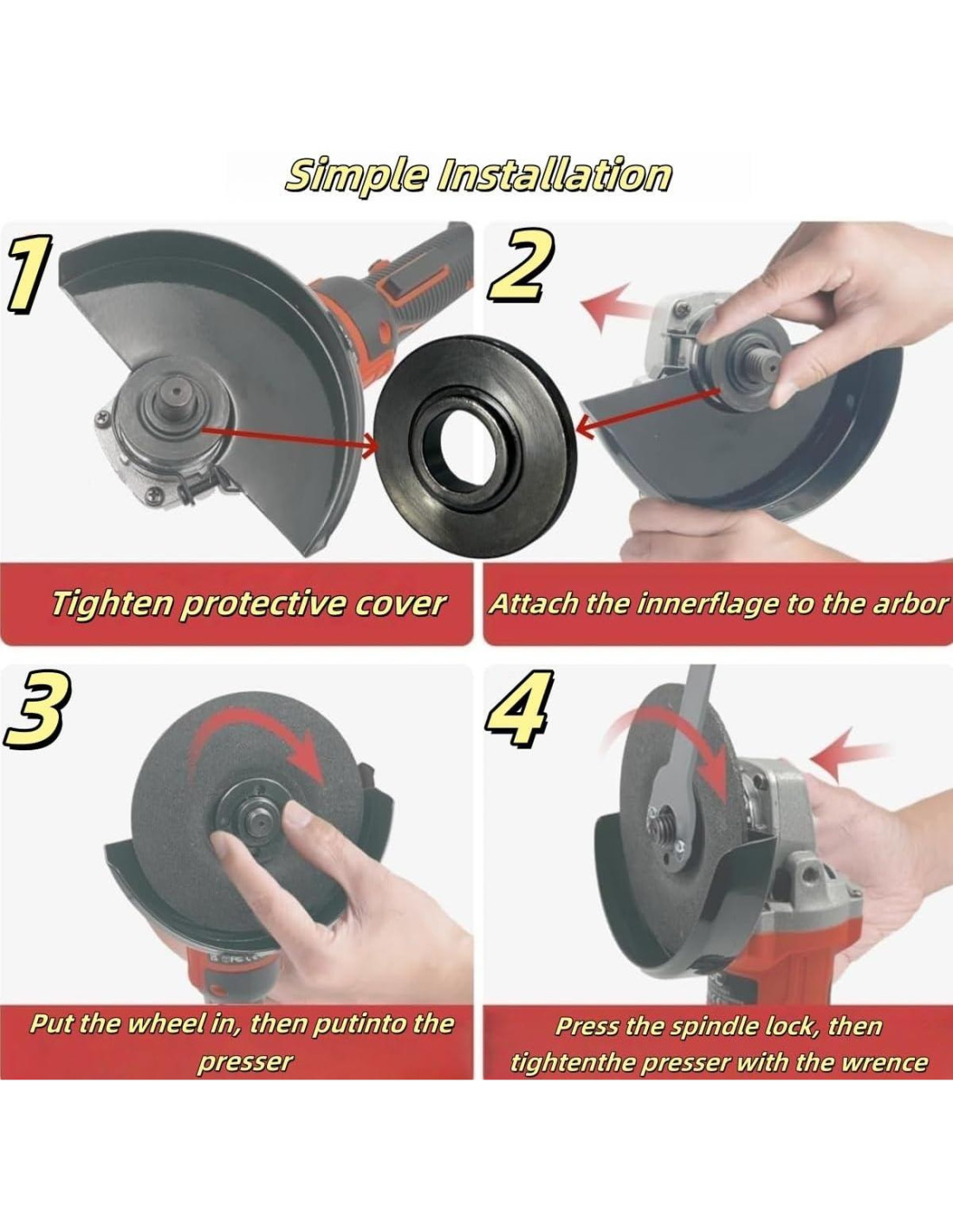 Simple Installation

1

Tighten protective cover

2

Attach the innerflage to the arbor

3

Put the wheel in, then putinto the presser

4

Press the spindle lock, then tightenthe presser with the wrence