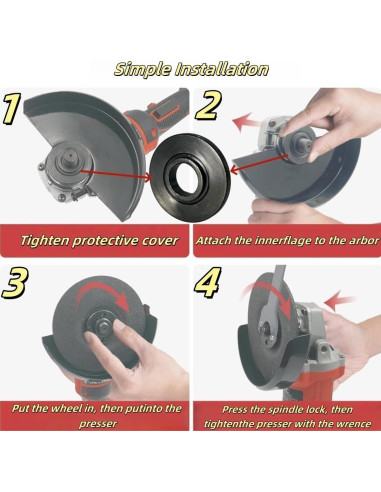 Simple Installation

1

Tighten protective cover

2

Attach the innerflage to the arbor

3

Put the wheel in, then putinto the presser

4

Press the spindle lock, then tightenthe presser with the wrence