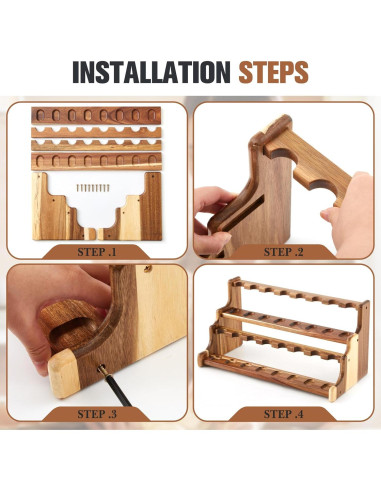 INSTALLATION STEPS

STEP .1

STEP .2

STEP .3

STEP .4