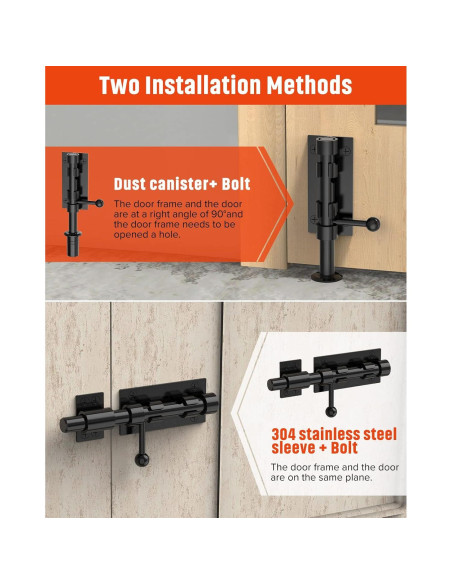 Two Installation Methods

Dust canister+ Bolt

The door frame and the door are at a right angle of 90°and the door frame needs to be opened a hole.

304 stainless steel sleeve + Bolt

The door frame and the door are on the same plane.