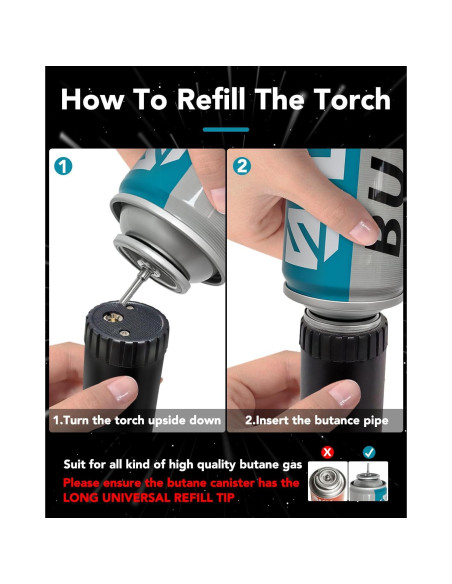 How To Refill The Torch

1

2

BU

1.Turn the torch upside down

2.Insert the butance pipe

Suit for all kind of high quality butane gas

Please ensure the butane canister has the LONG UNIVERSAL REFILL TIP