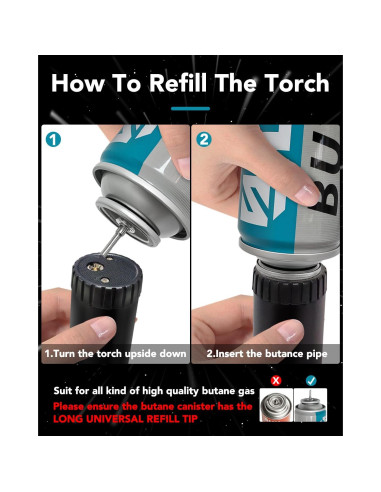 How To Refill The Torch

1

2

BU

1.Turn the torch upside down

2.Insert the butance pipe

Suit for all kind of high quality butane gas

Please ensure the butane canister has the LONG UNIVERSAL REFILL TIP