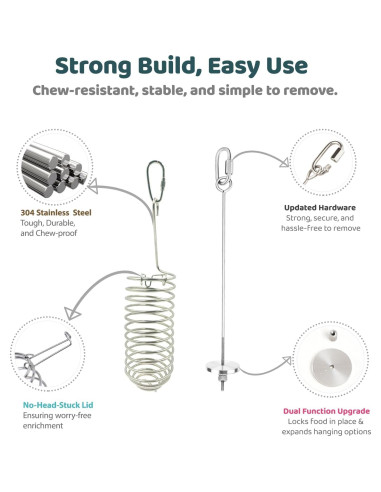 Strong Build, Easy Use

Chew-resistant, stable, and simple to remove.

304 Stainless Steel
Tough, Durable, and Chew-proof

Updated Hardware
Strong, secure, and hassle-Free to remove

No-Head-Stuck Lid
Ensuring worry-free enrichment

Dual Function Upgrade
Locks food in place & expands hanging options