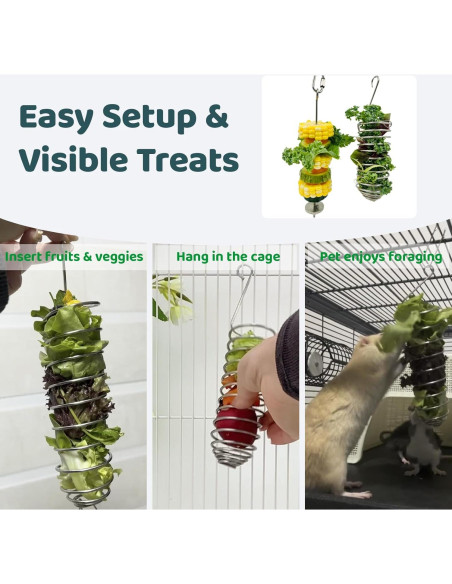 Easy Setup & Visible Treats

Insert fruits & veggies

Hang in the cage

Pet enjoys foraging