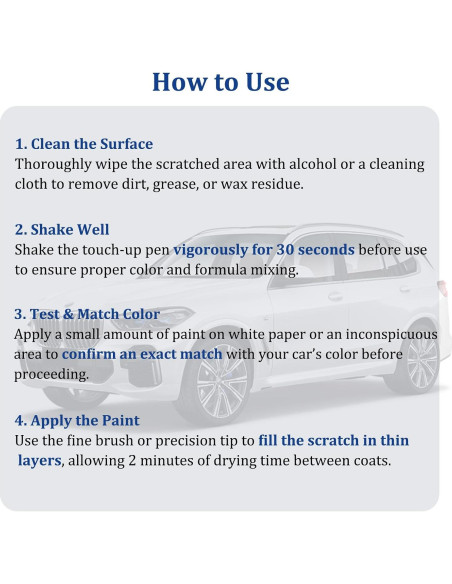 How to Use

1. Clean the Surface
Thoroughly wipe the scratched area with alcohol or a cleaning cloth to remove dirt, grease, or wax residue.

2. Shake Well
Shake the touch-up pen vigorously for 30 seconds before use to ensure proper color and formula mixing.

3. Test & Match Color
Apply a small amount of paint on white paper or an inconspicuous area to confirm an exact match with your car's color before proceeding.

4. Apply the Paint
Use the fine brush or precision tip to fill the scratch in thin layers, allowing 2 minutes of drying time between coats.