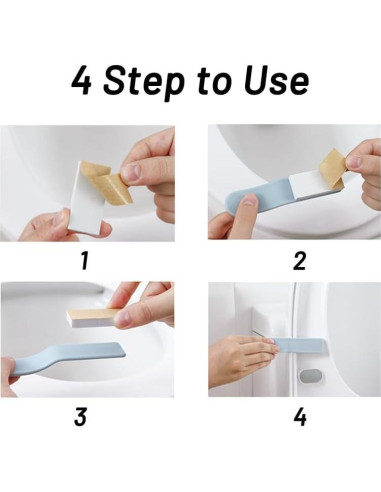 4 Step to Use

1

2

3

4