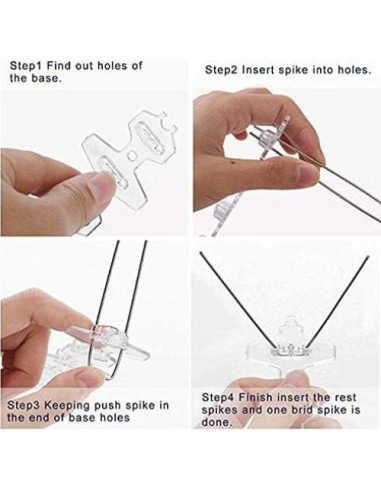 Step1 Find out holes of the base.

Step2 Insert spike into holes.

Step3 Keeping push spike in the end of base holes

Step4 Finish insert the rest spikes and one brid spike is done.