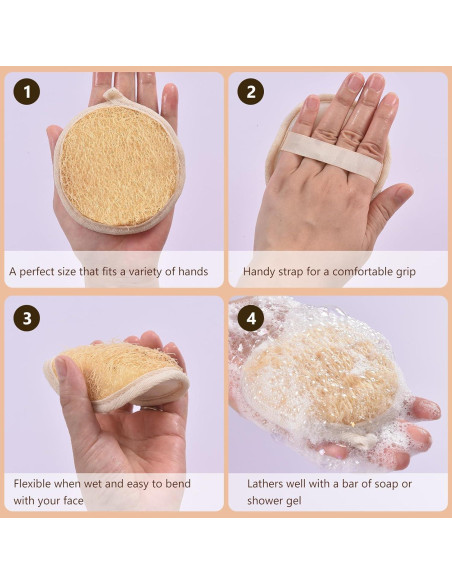 1

A perfect size that fits a variety of hands

2

Handy strap for a comfortable grip

3

Flexible when wet and easy to bend with your face

4

Lathers well with a bar of soap or shower gel