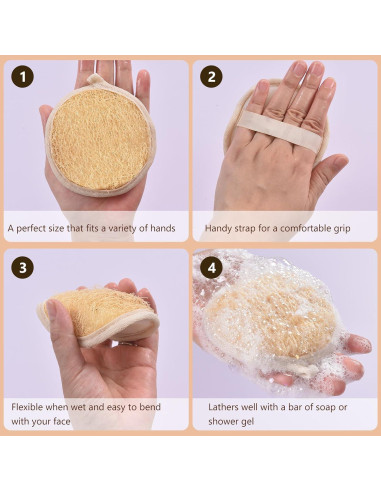 1

A perfect size that fits a variety of hands

2

Handy strap for a comfortable grip

3

Flexible when wet and easy to bend with your face

4

Lathers well with a bar of soap or shower gel