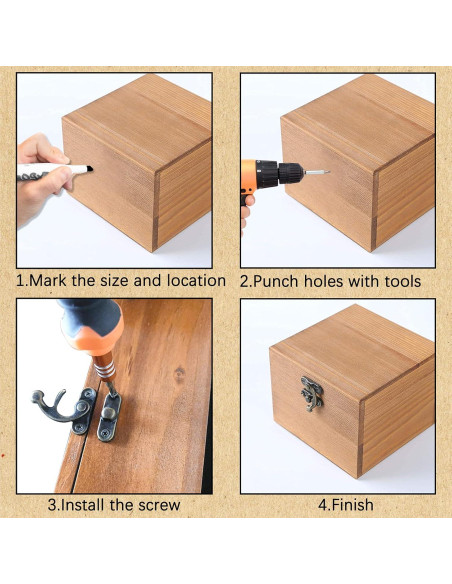 1.Mark the size and location

2.Punch holes with tools

3.Install the screw

4.Finish