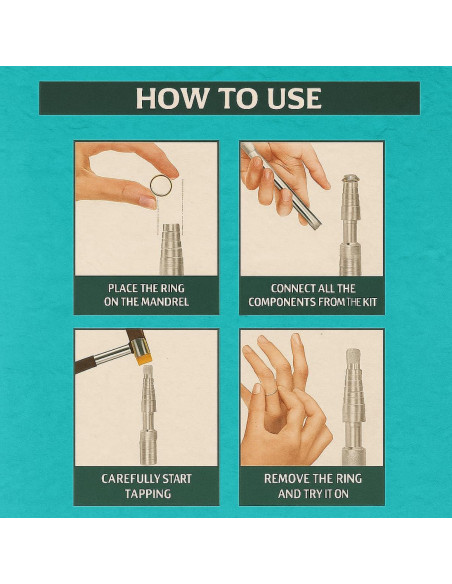 HOW TO USE

PLACE THE RING ON THE MANDREL

CONNECT ALL THE COMPONENTS FROM THE KIT

CAREFULLY START TAPPING

REMOVE THE RING AND TRY IT ON