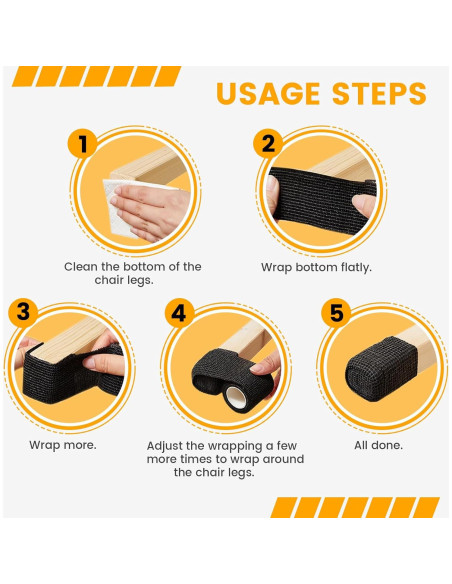 USAGE STEPS

1

Clean the bottom of the chair legs.

2

Wrap bottom flatly.

3

Wrap more.

4

Adjust the wrapping a few more times to wrap around the chair legs.

5

All done.