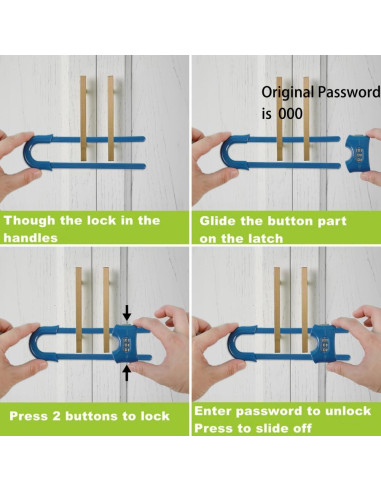 Though the lock in the handles

Original Password is 000

Glide the button part on the latch

Press 2 buttons to lock

Enter password to unlock
Press to slide off