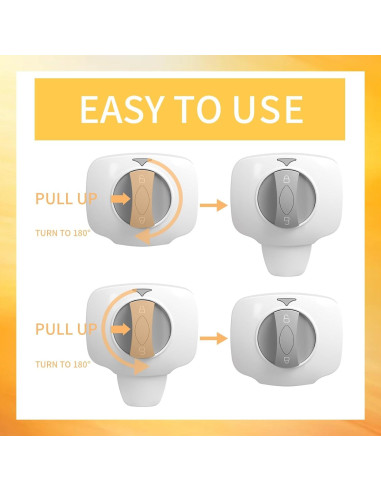 EASY TO USE

PULL UP

TURN TO 180°

PULL UP

TURN TO 180°