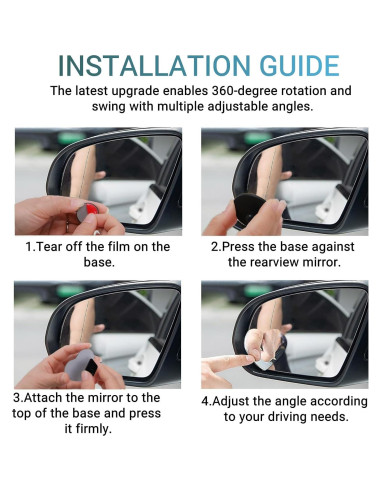 INSTALLATION GUIDE

The latest upgrade enables 360-degree rotation and swing with multiple adjustable angles.

1.Tear off the film on the base.

2.Press the base against the rearview mirror.

3.Attach the mirror to the top of the base and press it firmly.

4.Adjust the angle according to your driving needs.