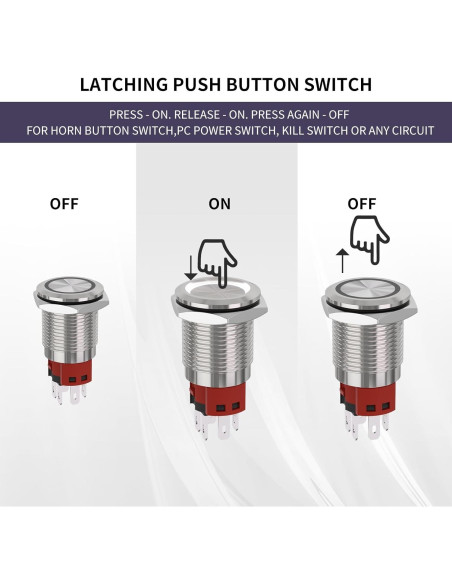 LATCHING PUSH BUTTON SWITCH

PRESS - ON. RELEASE - ON. PRESS AGAIN - OFF
FOR HORN BUTTON SWITCH,PC POWER SWITCH, KILL SWITCH OR ANY CIRCUIT

OFF

ON

OFF