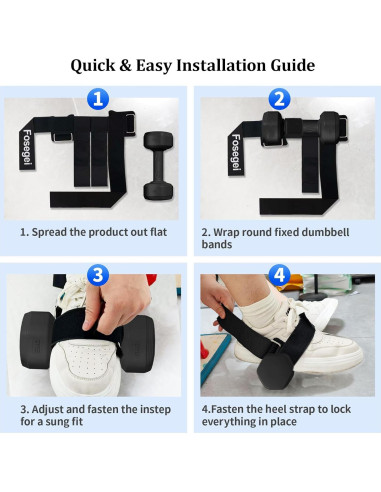 Quick & Easy Installation Guide

1

Fosegei

1. Spread the product out flat

2

Fosegei

2. Wrap round fixed dumbbell bands

3

3. Adjust and fasten the instep for a sung fit

4

4.Fasten the heel strap to lock everything in place