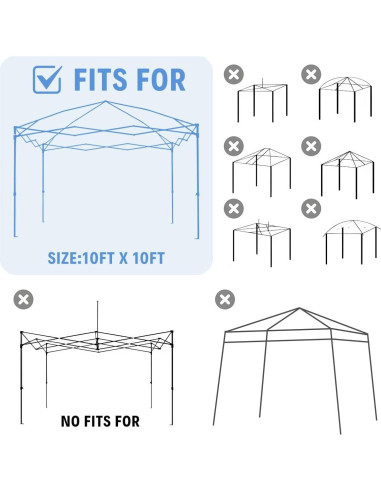 FITS FOR

SIZE:10FT X 10FT

NO FITS FOR