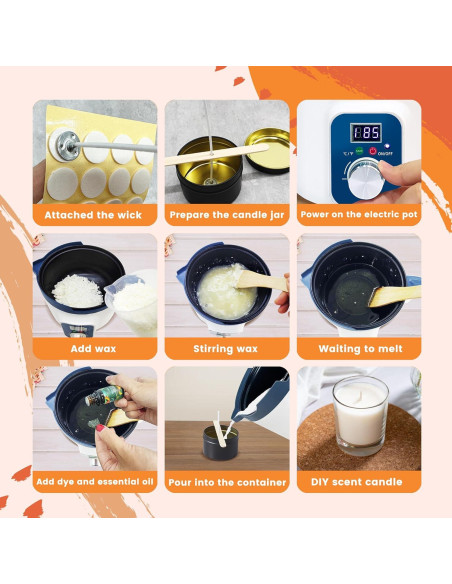 Attached the wick

Prepare the candle jar

185
℃/℉
ON/OFF

Power on the electric pot

Add wax

Stirring wax

Waiting to melt

Add dye and essential oil

Pour into the container

DIY scent candle