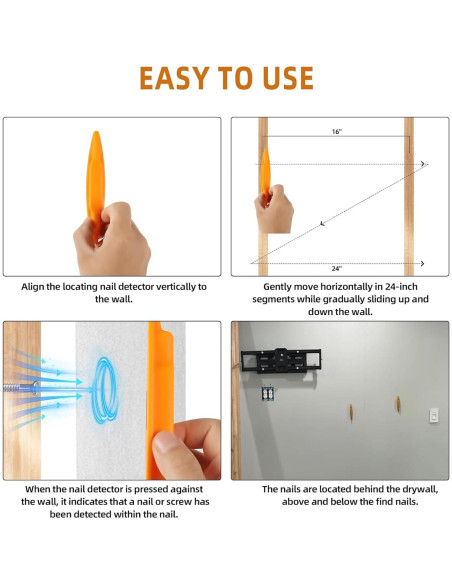 EASY TO USE

Align the locating nail detector vertically to the wall.

16"

24"

Gently move horizontally in 24-inch segments while gradually sliding up and down the wall.

When the nail detector is pressed against the wall, it indicates that a nail or screw has been detected within the nail.

The nails are located behind the drywall, above and below the find nails.