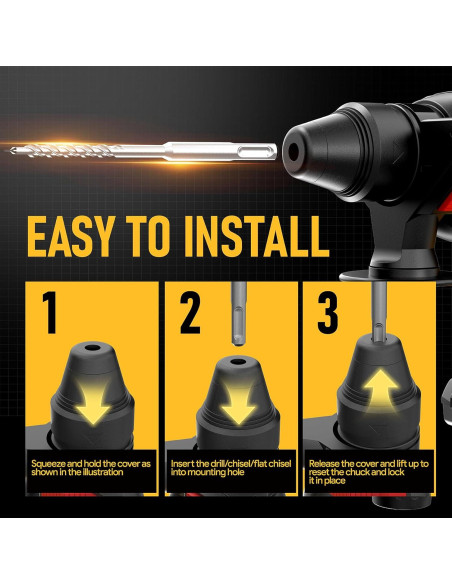 EASY TO INSTALL

1

Squeeze and hold the cover as shown in the illustration

2

Insert the drill/chisel/flat chisel into mounting hole

3

Release the cover and lift up to reset the chuck and lock it in place