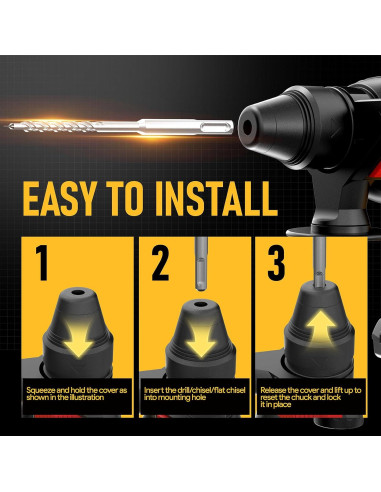 EASY TO INSTALL

1

Squeeze and hold the cover as shown in the illustration

2

Insert the drill/chisel/flat chisel into mounting hole

3

Release the cover and lift up to reset the chuck and lock it in place