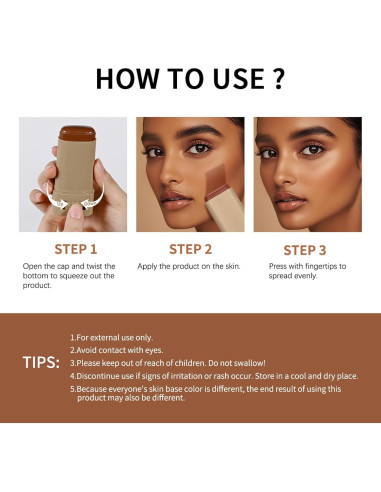 HOW TO USE ?

Up Down

STEP 1

Open the cap and twist the bottom to squeeze out the product.

STEP 2

Apply the product on the skin.

STEP 3

Press with fingertips to spread evenly.

TIPS:

1.For external use only.

2.Avoid contact with eyes.

3.Please keep out of reach of children. Do not swallow!

4.Discontinue use if signs of irritation or rash occur. Store in a cool and dry place.

5.Because everyone's skin base color is different, the end result of using this product may also be different.