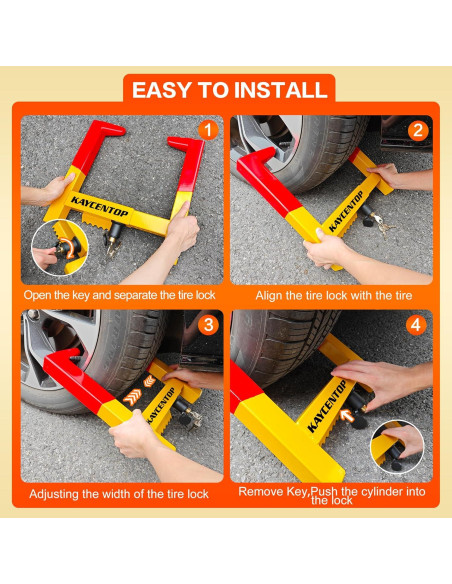 EASY TO INSTALL

1

KAYCENTOP

Open the key and separate the tire lock

2

KAYCENTOP

Align the tire lock with the tire

3

KAYCENTOP

Adjusting the width of the tire lock

4

KAYCENTOP

Remove Key,Push the cylinder into the lock