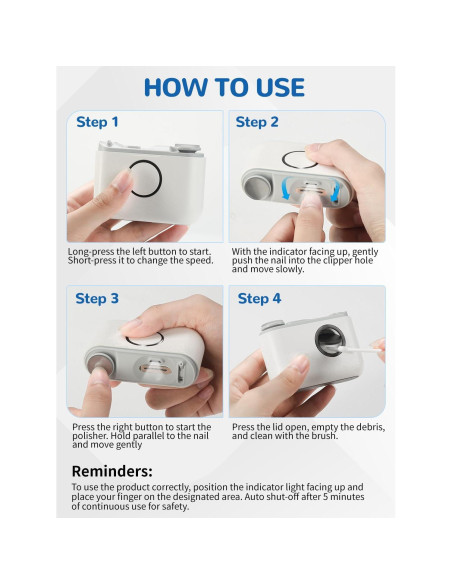 HOW TO USE

Step 1

Long-press the left button to start. Short-press it to change the speed.

Step 2

With the indicator facing up, gently push the nail into the clipper hole and move slowly.

Step 3

Press the right button to start the polisher. Hold parallel to the nail and move gently

Step 4

Press the lid open, empty the debris, and clean with the brush.

Reminders:

To use the product correctly, position the indicator light facing up and place your finger on the designated area. Auto shut-off after 5 minutes of continuous use for safety.