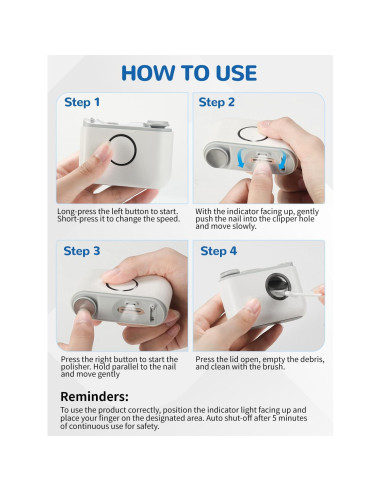 HOW TO USE

Step 1

Long-press the left button to start. Short-press it to change the speed.

Step 2

With the indicator facing up, gently push the nail into the clipper hole and move slowly.

Step 3

Press the right button to start the polisher. Hold parallel to the nail and move gently

Step 4

Press the lid open, empty the debris, and clean with the brush.

Reminders:

To use the product correctly, position the indicator light facing up and place your finger on the designated area. Auto shut-off after 5 minutes of continuous use for safety.