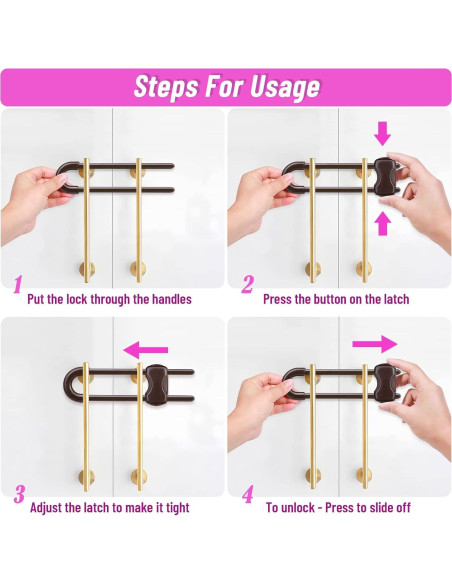 Steps For Usage

1 Put the lock through the handles

2 Press the button on the latch

3 Adjust the latch to make it tight

4 To unlock - Press to slide off