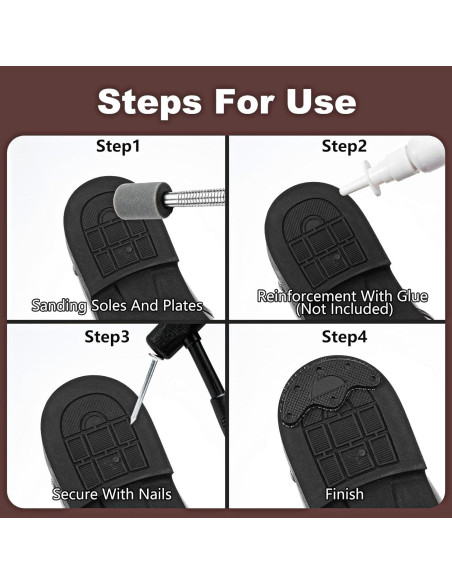 Steps For Use

Step1

Sanding Soles And Plates

Step2

Reinforcement With Glue (Not Included)

Step3

Secure With Nails

Step4

Finish