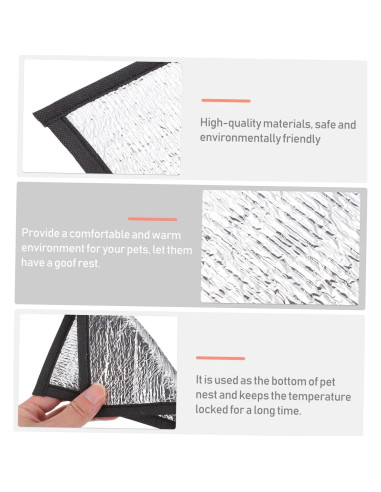 High-quality materials, safe and environmentally friendly

Provide a comfortable and warm environment for your pets, let them have a goof rest.

It is used as the bottom of pet nest and keeps the temperature locked for a long time.