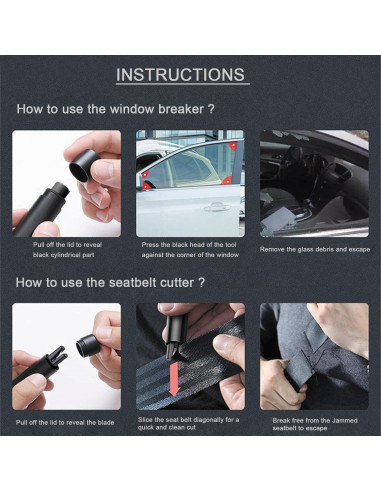 INSTRUCTIONS

How to use the window breaker ?

Pull off the lid to reveal black cylindrical part

Press the black head of the tool against the corner of the window

Remove the glass debris and escape

How to use the seatbelt cutter ?

Pull off the lid to reveal the blade

Slice the seat belt diagonally for a quick and clean cut

Break free from the Jammed seatbelt to escape