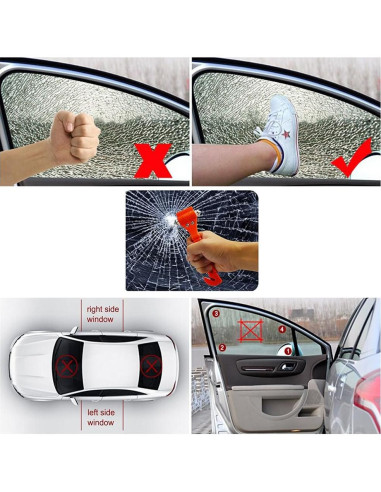 right side window

left side window

3
4
2
1