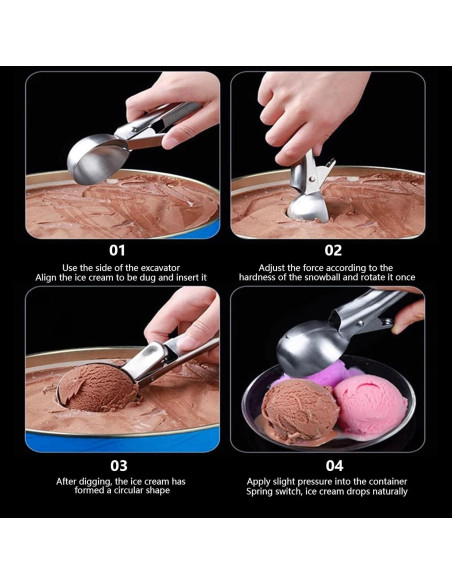 01

Use the side of the excavator
Align the ice cream to be dug and insert it

02

Adjust the force according to the
hardness of the snowball and rotate it once

03

After digging, the ice cream has
formed a circular shape

04

Apply slight pressure into the container
Spring switch, ice cream drops naturally