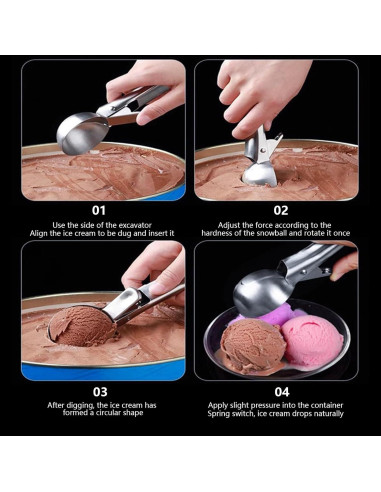 01

Use the side of the excavator
Align the ice cream to be dug and insert it

02

Adjust the force according to the hardness of the snowball and rotate it once

03

After digging, the ice cream has formed a circular shape

04

Apply slight pressure into the container
Spring switch, ice cream drops naturally