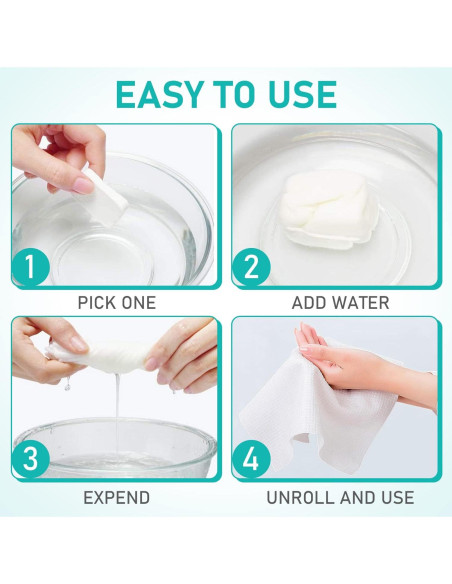 EASY TO USE

1

PICK ONE

2

ADD WATER

3

EXPEND

4

UNROLL AND USE