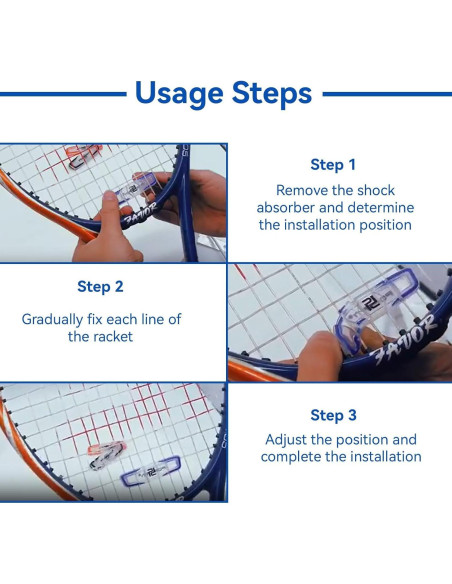 Usage Steps

FAVOR

Step 1

Remove the shock absorber and determine the installation position

Step 2

Gradually fix each line of the racket

FAVOR

Step 3

Adjust the position and complete the installation