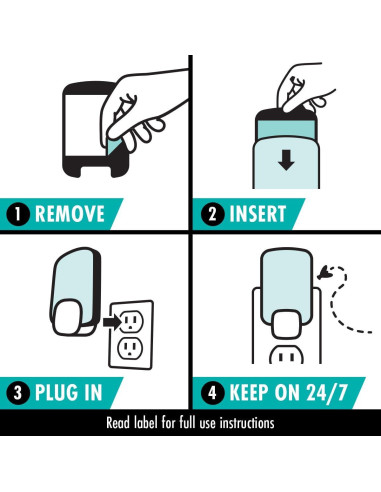 1 REMOVE

2 INSERT

3 PLUG IN

4 KEEP ON 24/7

Read label for full use instructions